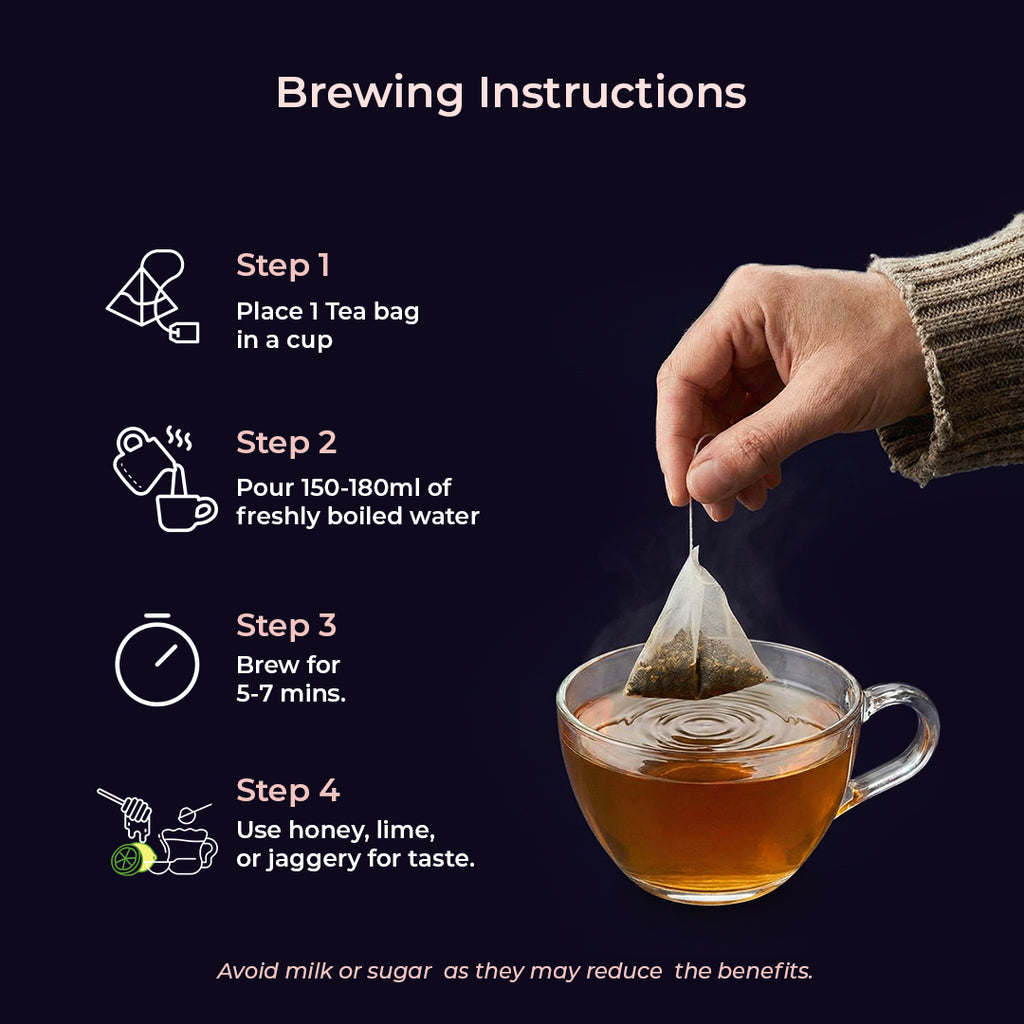 Brewing Instructions

Step 1
Place 1 Tea bag in a cup

Step 2
Pour 150-180ml of freshly boiled water

Step 3
Brew for 5-7 mins.

Step 4
Use honey, lime, or jaggery for taste.

Avoid milk or sugar as they may reduce the benefits.