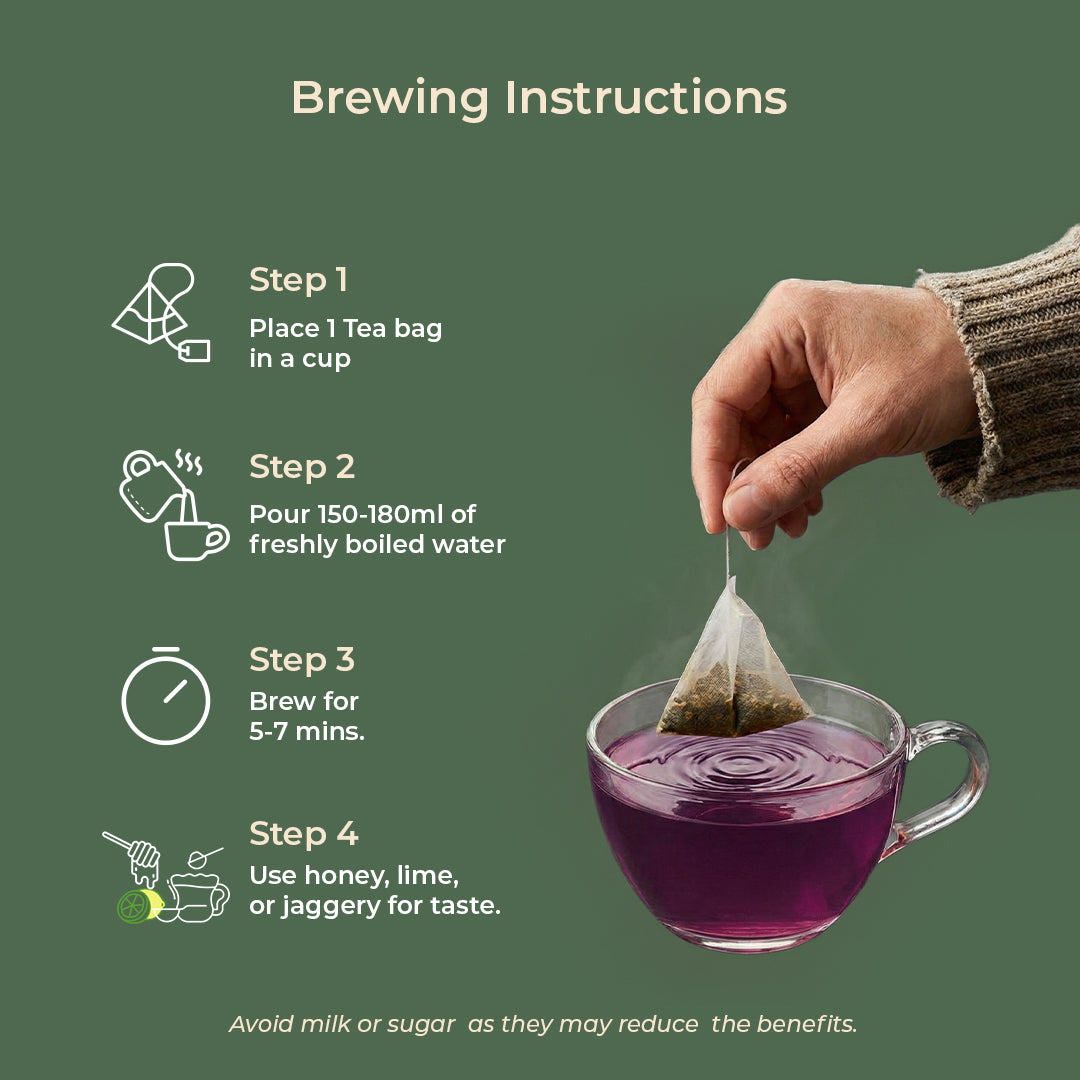 Brewing Instructions

Step 1
Place 1 Tea bag in a cup

Step 2
Pour 150-180ml of freshly boiled water

Step 3
Brew for 5-7 mins.

Step 4
Use honey, lime, or jaggery for taste.

Avoid milk or sugar as they may reduce the benefits.